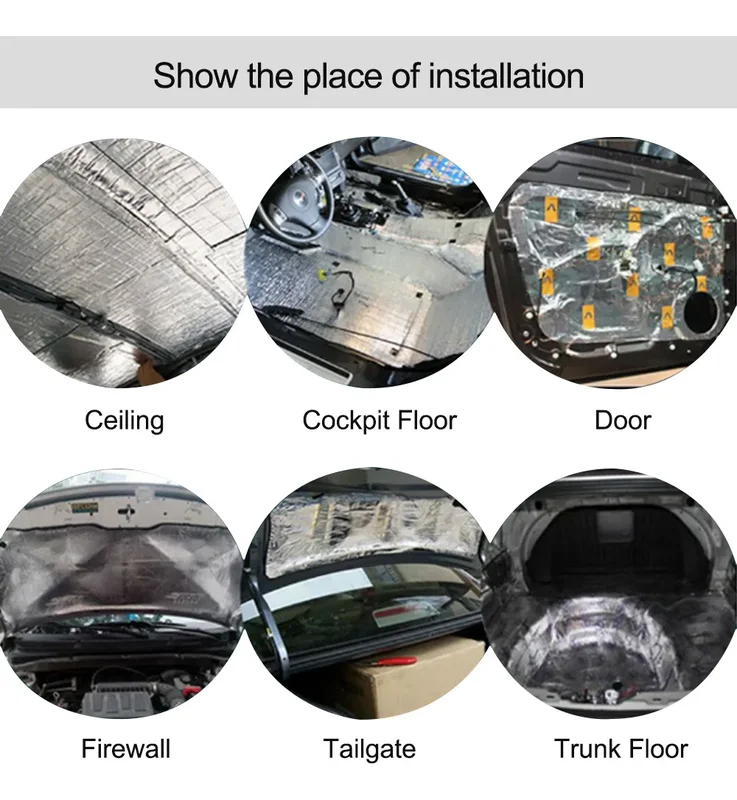 Show the place of installation

Ceiling

Cockpit Floor

Door

Firewall

Tailgate

Trunk Floor