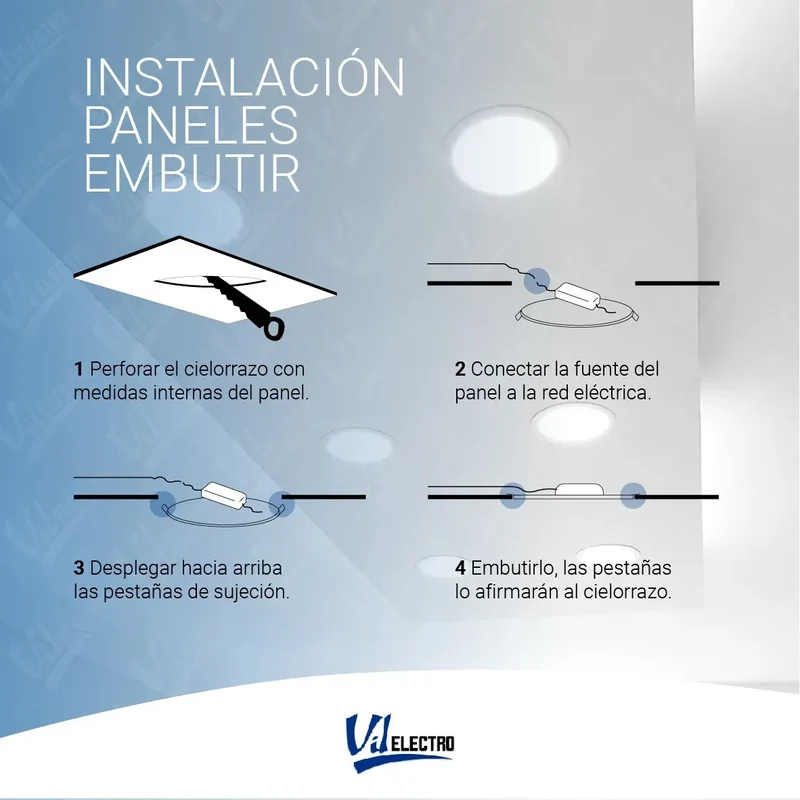 INSTALACIÓN
PANELES
EMBUTIR

1 Perforar el cielorrazo con medidas internas del panel.

2 Conectar la fuente del panel a la red eléctrica.

3 Desplegar hacia arriba las pestañas de sujeción.

4 Embutirlo, las pestañas lo afirmarán al cielorrazo.

Vil ELECTRO